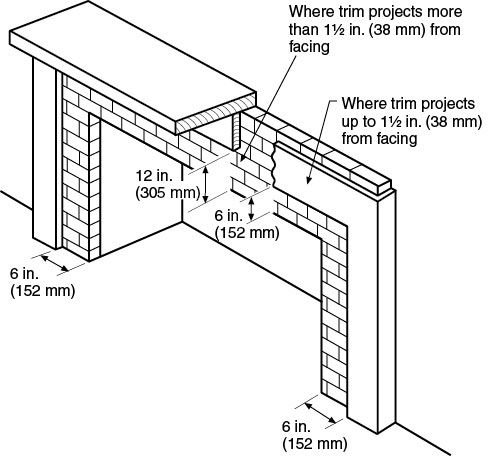 Where trim projects more than 1½ in. (38 mm) from facing

Where trim projects up to 1½ in. (38 mm) from facing

12 in. (305 mm)

6 in. (152 mm)

6 in. (152 mm)

6 in. (152 mm)